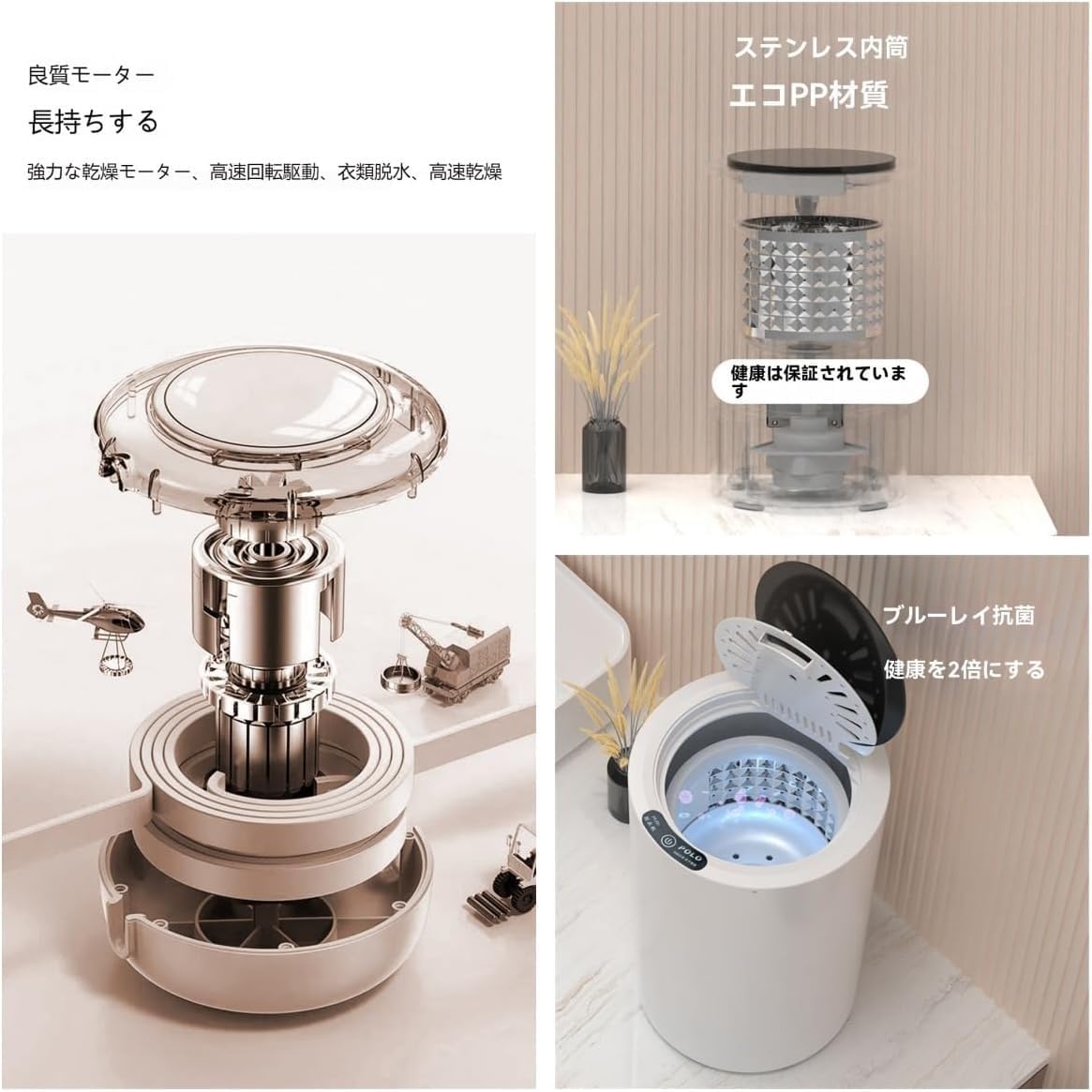 良質モーター

長持ちする

強力な乾燥モーター、高速回転駆動、衣類脱水、高速乾燥

ステンレス内筒

エコPP材質

健康は保証されています

ブルーレイ抗菌

健康を2倍にする

POLO